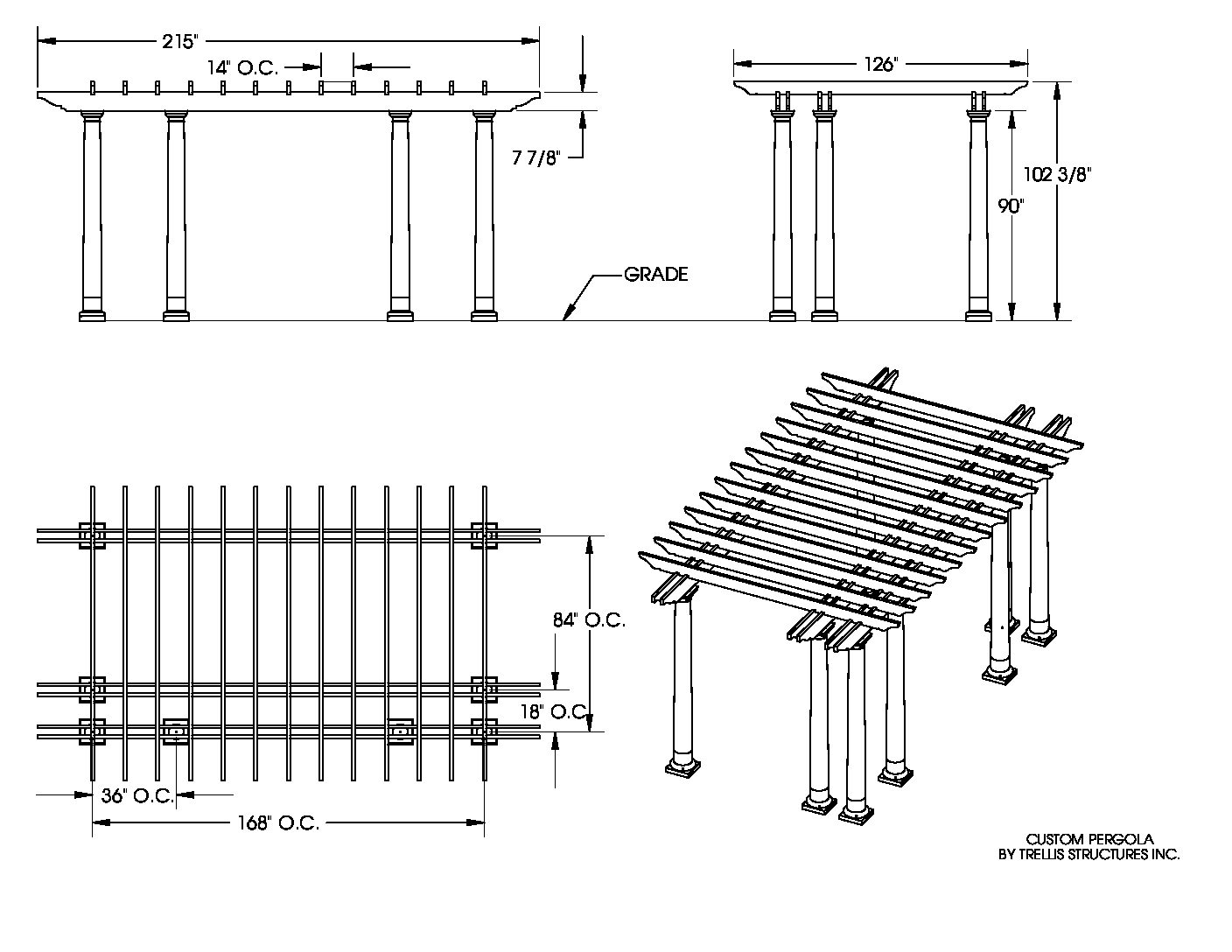 215"

14" O.C.

7 7/8"

GRADE

126"

102 3/8"

90"

84" O.C.

18" O.C.

36" O.C.

168" O.C.

CUSTOM PERGOLA
BY TRELLIS STRUCTURES INC.