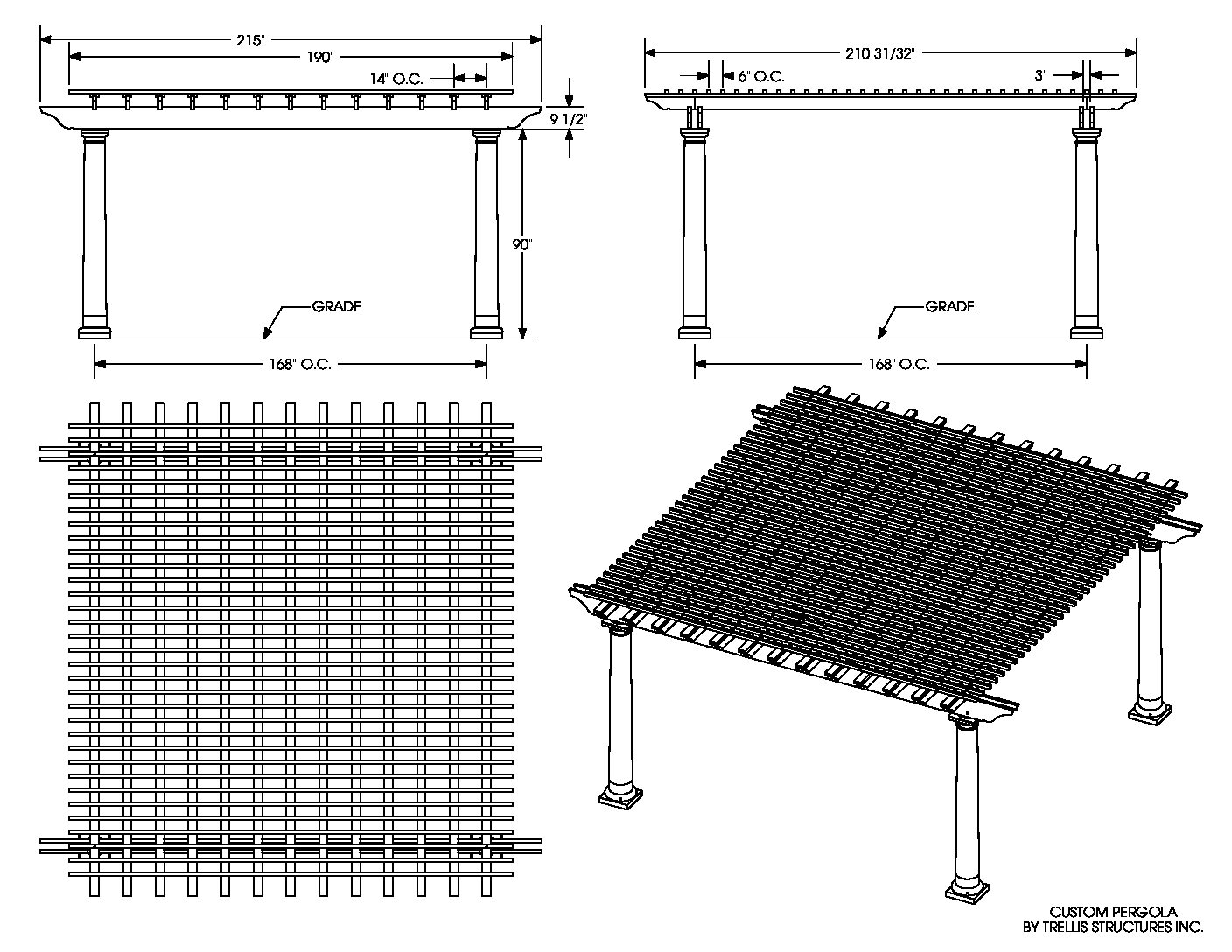 215"

190"

14" O.C.

9 1/2"

90"

GRADE

168" O.C.

210 31/32"

6" O.C.

3"

GRADE

168" O.C.

CUSTOM PERGOLA
BY TRELLIS STRUCTURES INC.